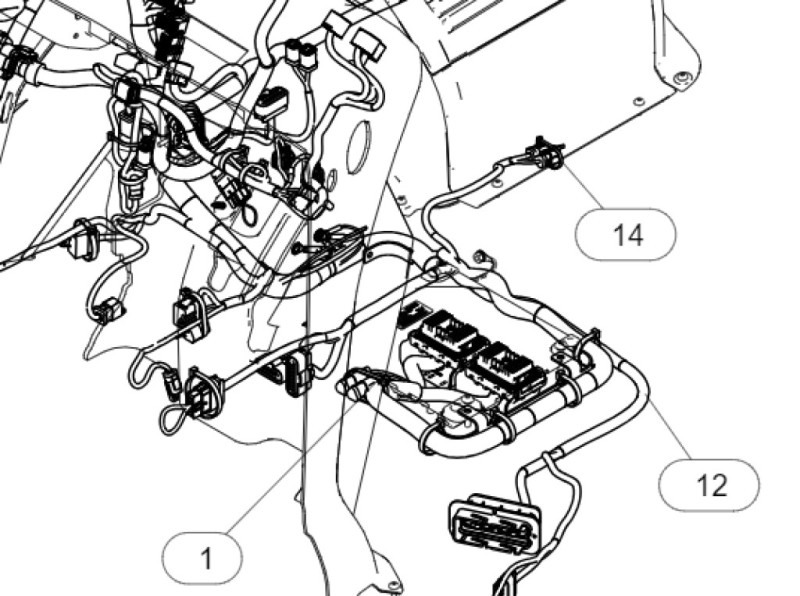 14

12

1