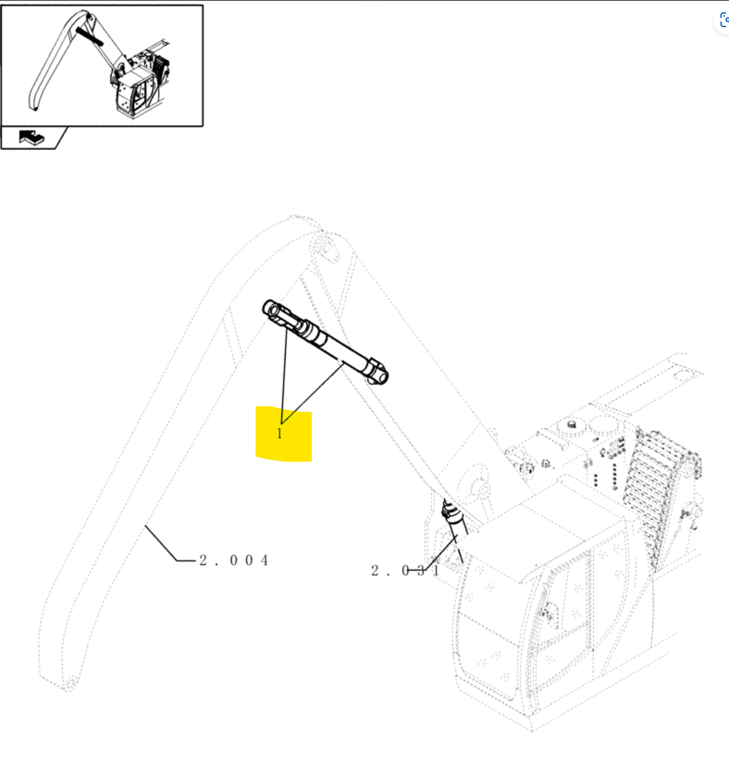 1

2.004

2.031