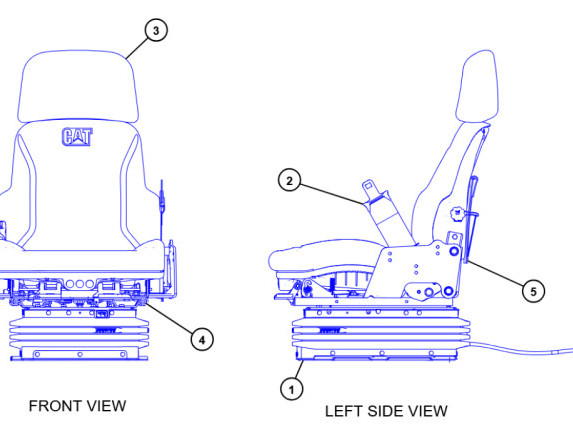 3

CAT

4

FRONT VIEW

2

5

1

LEFT SIDE VIEW