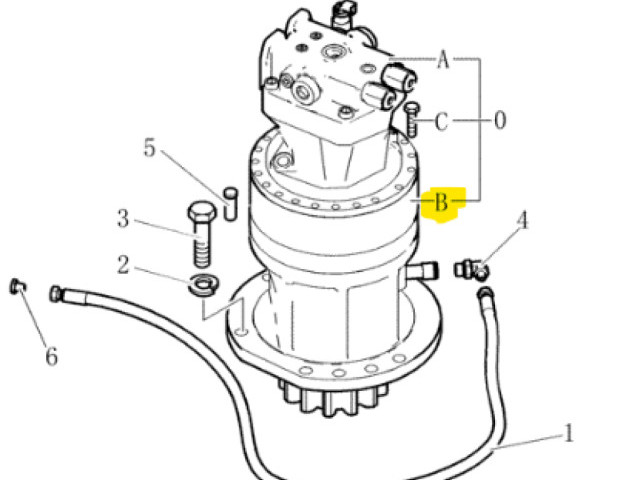 A
C
0
5
B
3
4
2
6
1