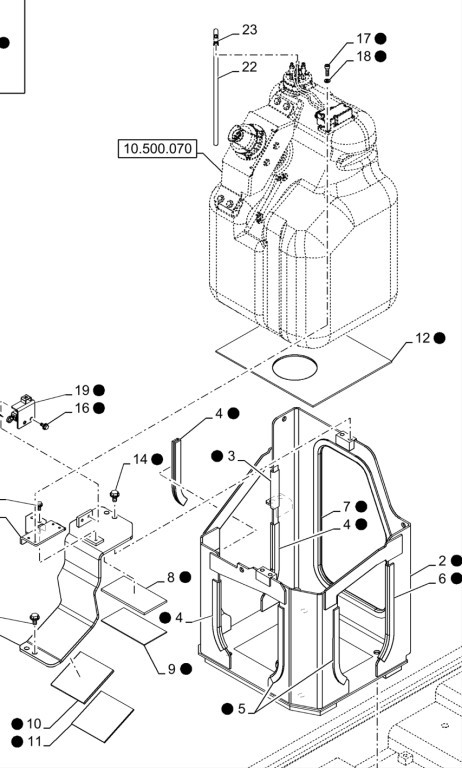 23
17
18
22
10.500.070
12
19
16
4
14
3
7
4
2
6
8
4
9
5
10
11