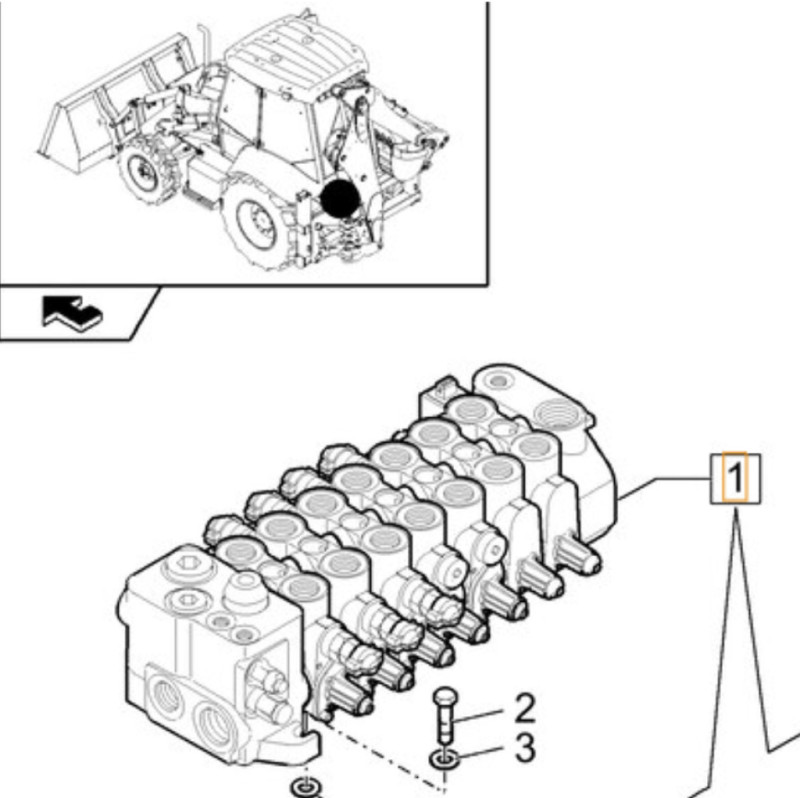 1
2
3